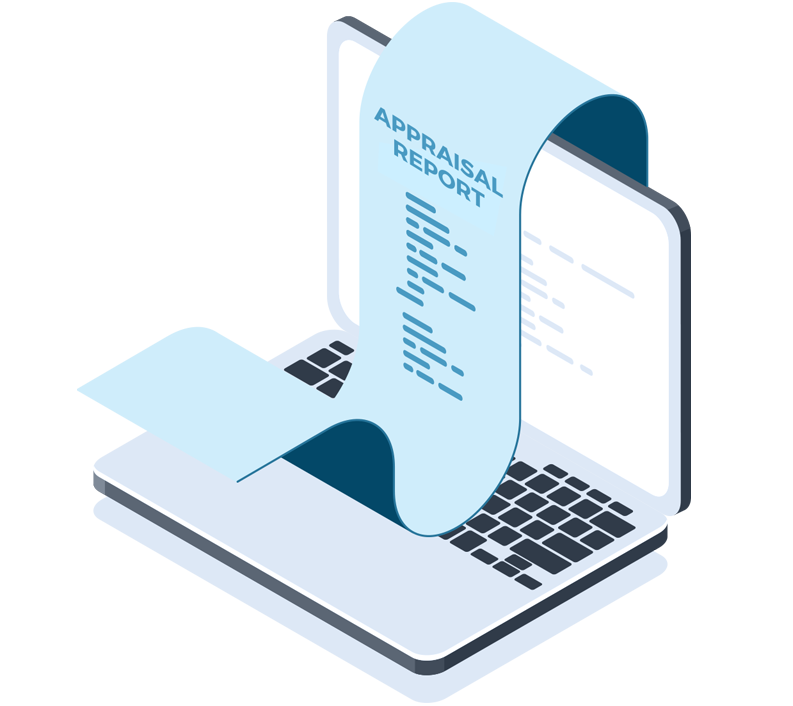 APPRAISAL REPORT